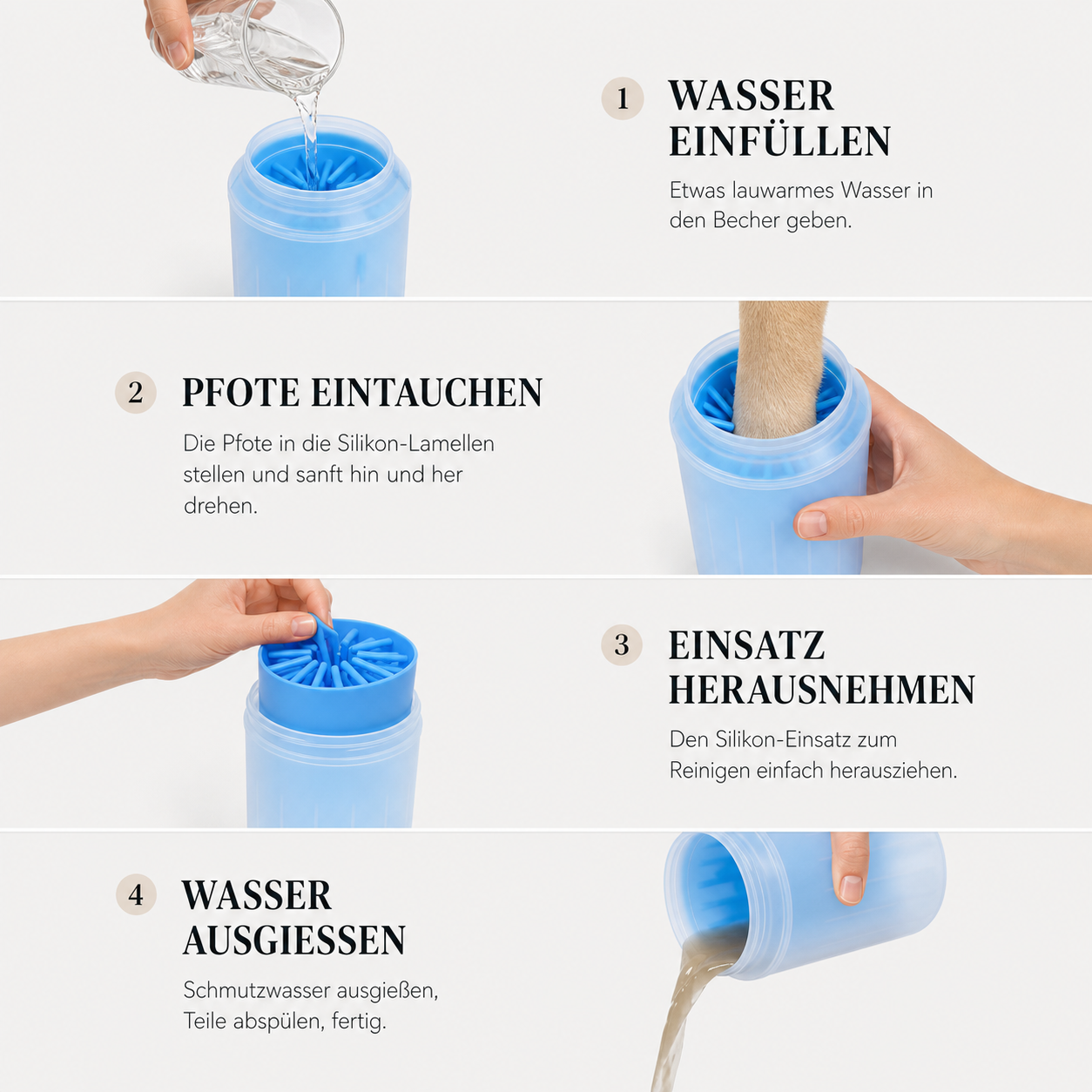 1 WASSER EINFÜLLEN

Etwas lauwarmes Wasser in den Becher geben.

2 PFOTE EINTAUCHEN

Die Pfote in die Silikon-Lamellen stellen und sanft hin und her drehen.

3 EINSATZ HERAUSNEHMEN

Den Silikon-Einsatz zum Reinigen einfach herausziehen.

4 WASSER AUSGIESSEN

Schmutzwasser ausgießen, Teile abspülen, fertig.